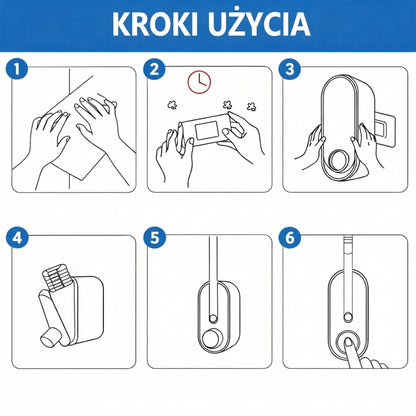 KROKI UŻYCIA

1

2

3

4

5

6